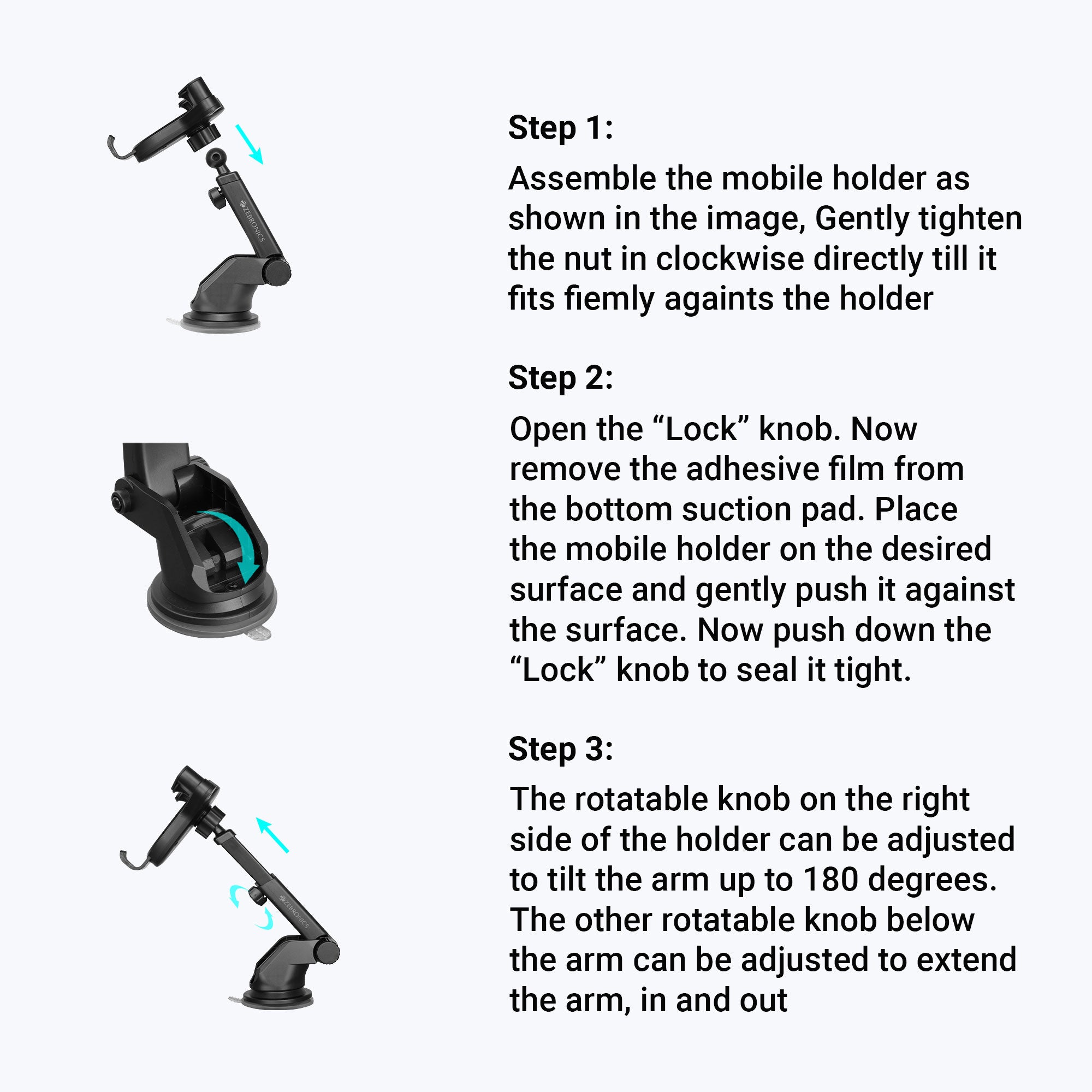 ZEBRONICS

Step 1:

Assemble the mobile holder as shown in the image, Gently tighten the nut in clockwise directly till it fits fiemly againts the holder

Step 2:

Open the “Lock” knob. Now remove the adhesive film from the bottom suction pad. Place the mobile holder on the desired surface and gently push it against the surface. Now push down the “Lock” knob to seal it tight.

ZEBRONICS

Step 3:

The rotatable knob on the right side of the holder can be adjusted to tilt the arm up to 180 degrees. The other rotatable knob below the arm can be adjusted to extend the arm, in and out