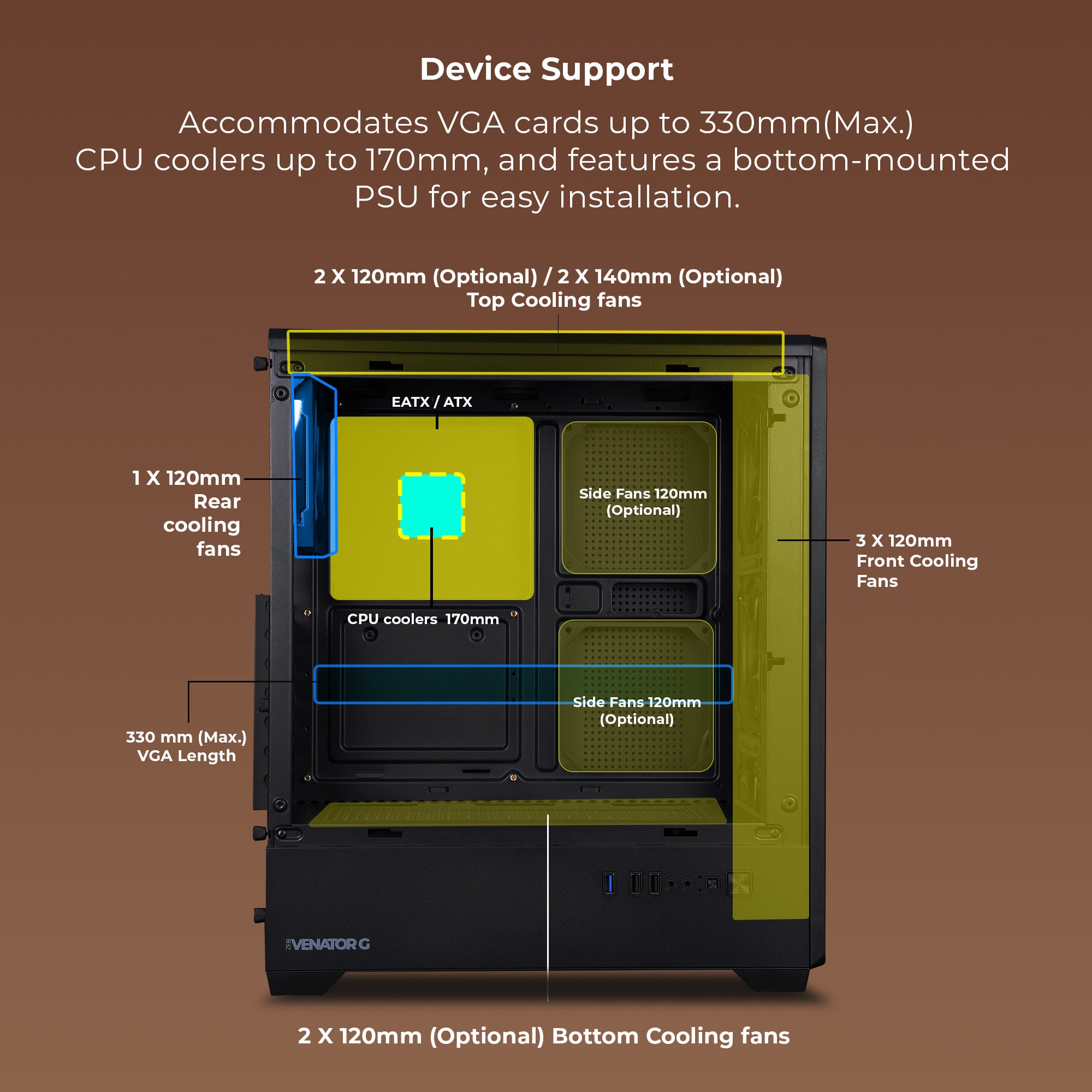 Device Support

Accommodates VGA cards up to 330mm(Max.) CPU coolers up to 170mm, and features a bottom-mounted PSU for easy installation.

2 X 120mm (Optional) / 2 X 140mm (Optional)
Top Cooling fans

EATX / ATX

1 X 120mm
Rear
cooling
fans

Side Fans 120mm
(Optional)

3 X 120mm
Front Cooling
Fans

CPU coolers 170mm

Side Fans 120mm
(Optional)

330 mm (Max.)
VGA Length

ZEB VENATOR G

2 X 120mm (Optional) Bottom Cooling fans