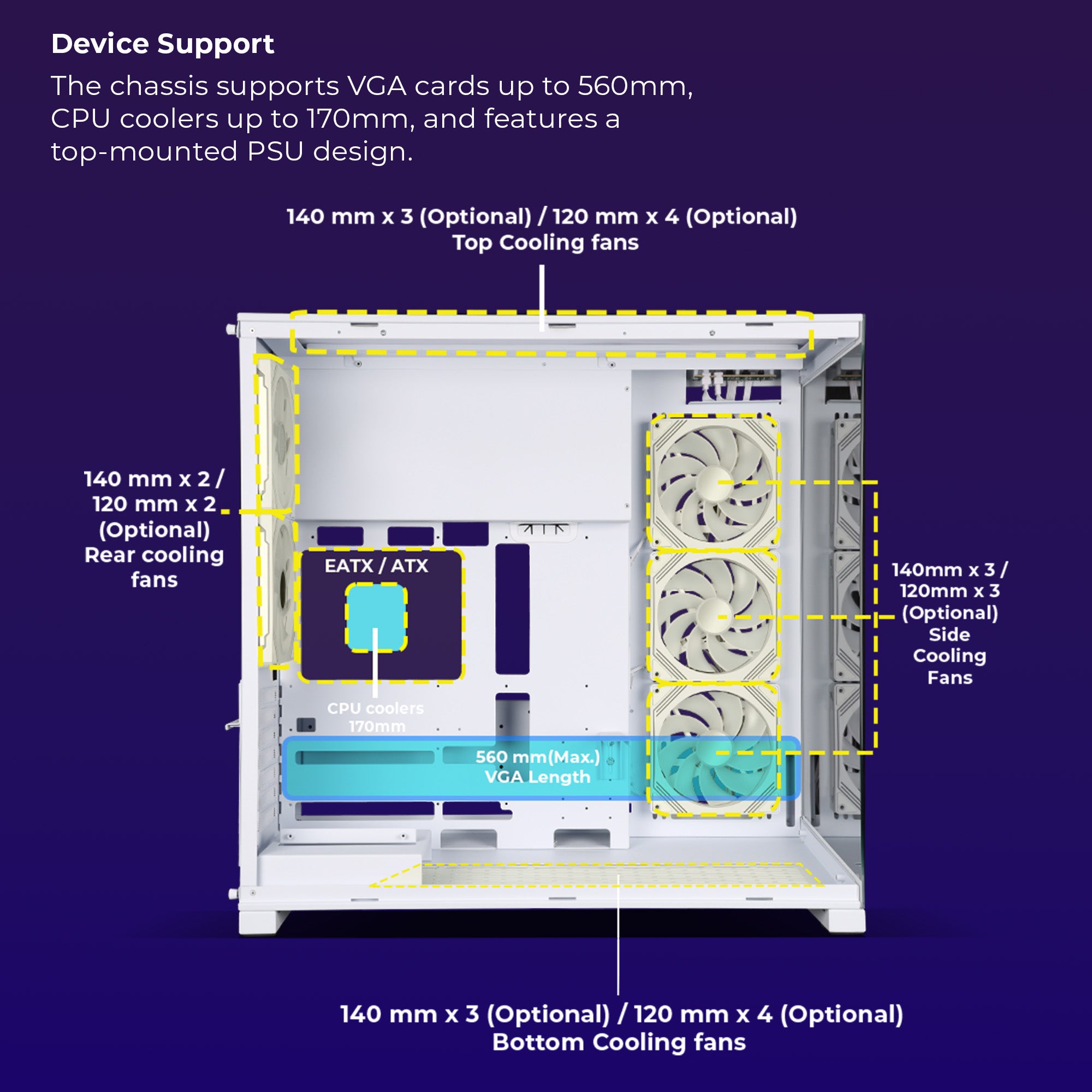 Device Support

The chassis supports VGA cards up to 560mm, CPU coolers up to 170mm, and features a top-mounted PSU design.

140 mm x 3 (Optional) / 120 mm x 4 (Optional)
Top Cooling fans

140 mm x 2 / 120 mm x 2 (Optional) Rear cooling fans

EATX / ATX

CPU coolers 170mm

560 mm(Max.) VGA Length

140mm x 3 / 120mm x 3 (Optional) Side Cooling Fans

140 mm x 3 (Optional) / 120 mm x 4 (Optional)
Bottom Cooling fans