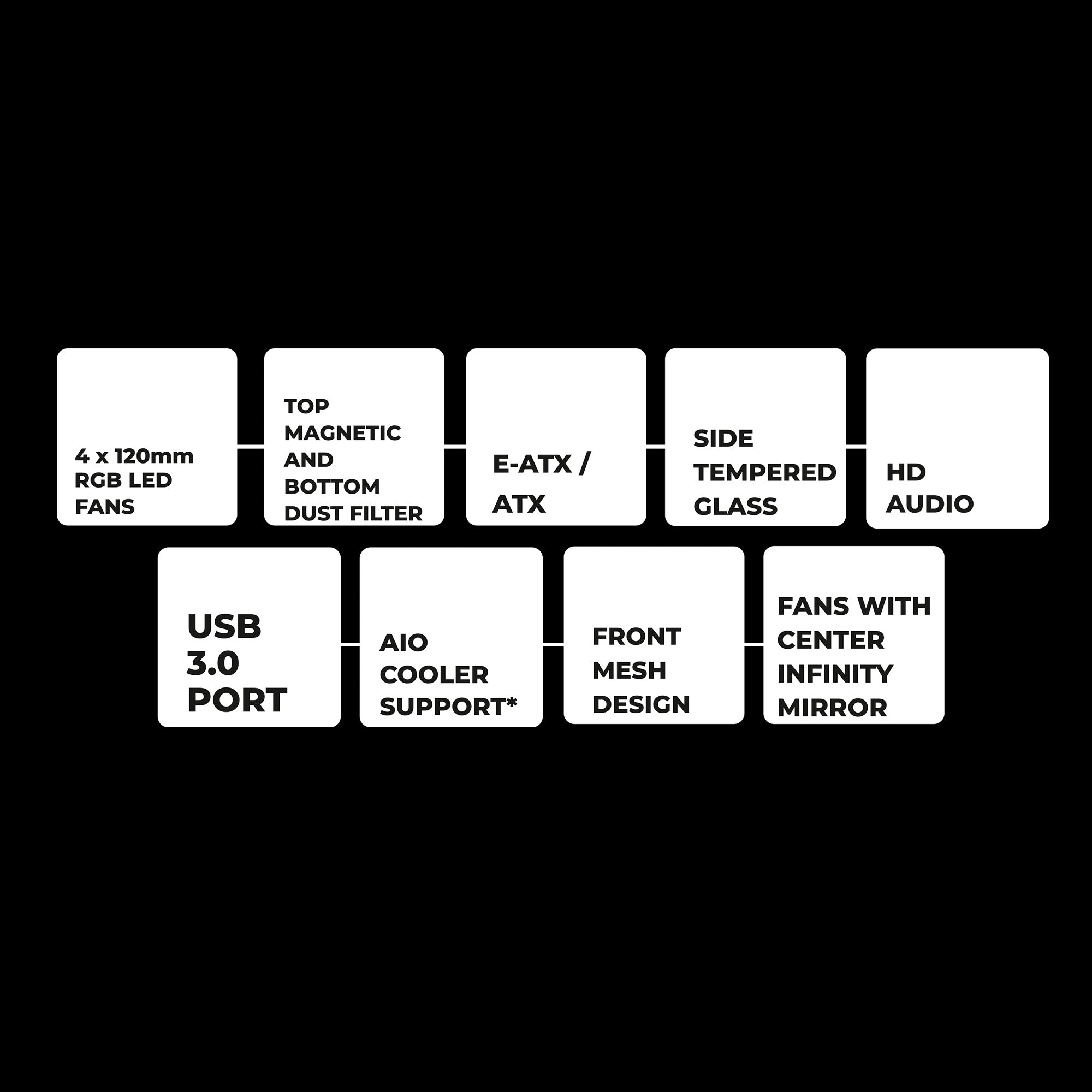 4 x 120mm
RGB LED
FANS

TOP
MAGNETIC
AND
BOTTOM
DUST FILTER

E-ATX /
ATX

SIDE
TEMPERED
GLASS

HD
AUDIO

USB
3.0
PORT

AIO
COOLER
SUPPORT*

FRONT
MESH
DESIGN

FANS WITH
CENTER
INFINITY
MIRROR