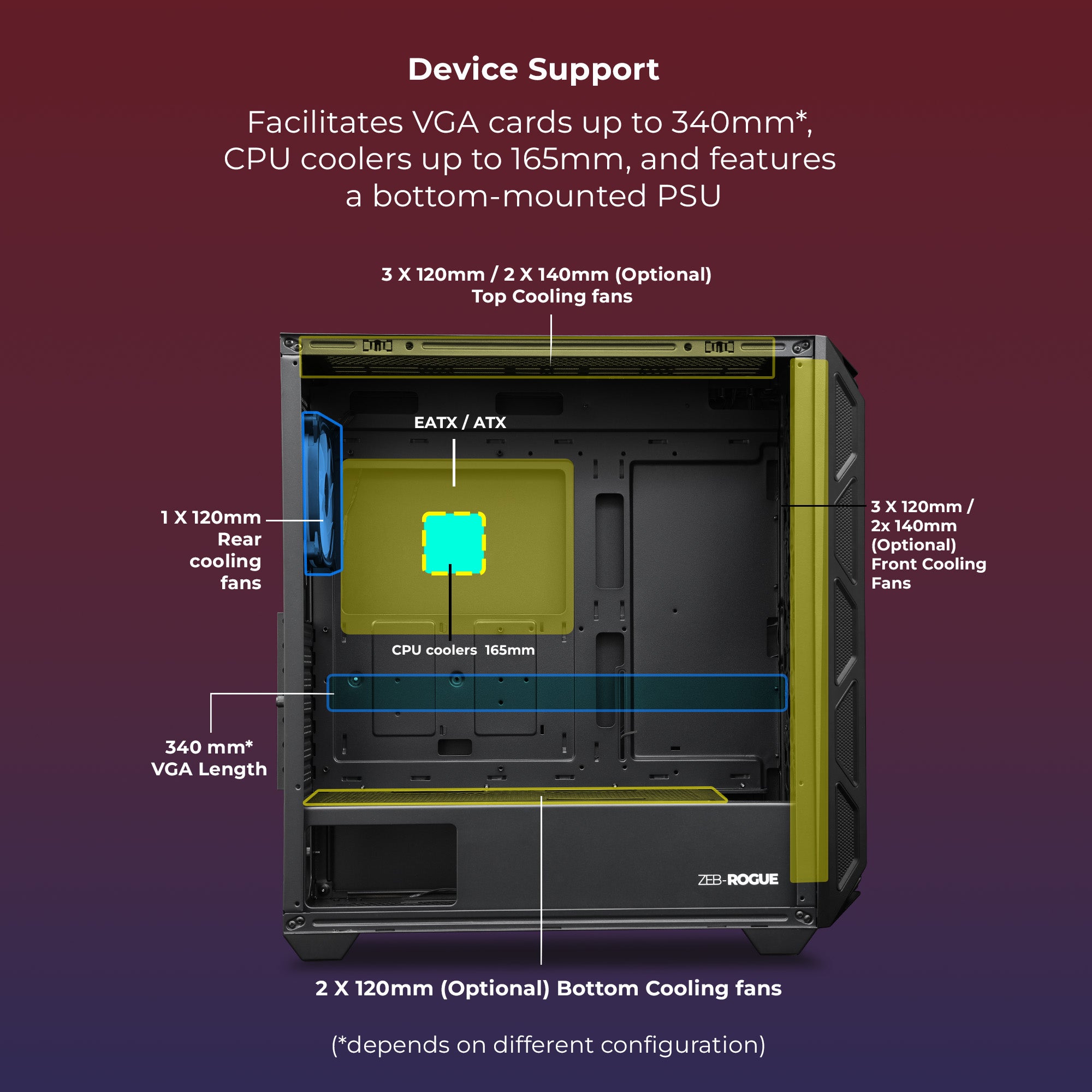 Device Support

Facilitates VGA cards up to 340mm*, CPU coolers up to 165mm, and features a bottom-mounted PSU

3 X 120mm / 2 X 140mm (Optional) Top Cooling fans

EATX / ATX

1 X 120mm Rear cooling fans

3 X 120mm / 2x 140mm (Optional) Front Cooling Fans

CPU coolers 165mm

340 mm* VGA Length

ZEB-ROGUE

2 X 120mm (Optional) Bottom Cooling fans

(*depends on different configuration)