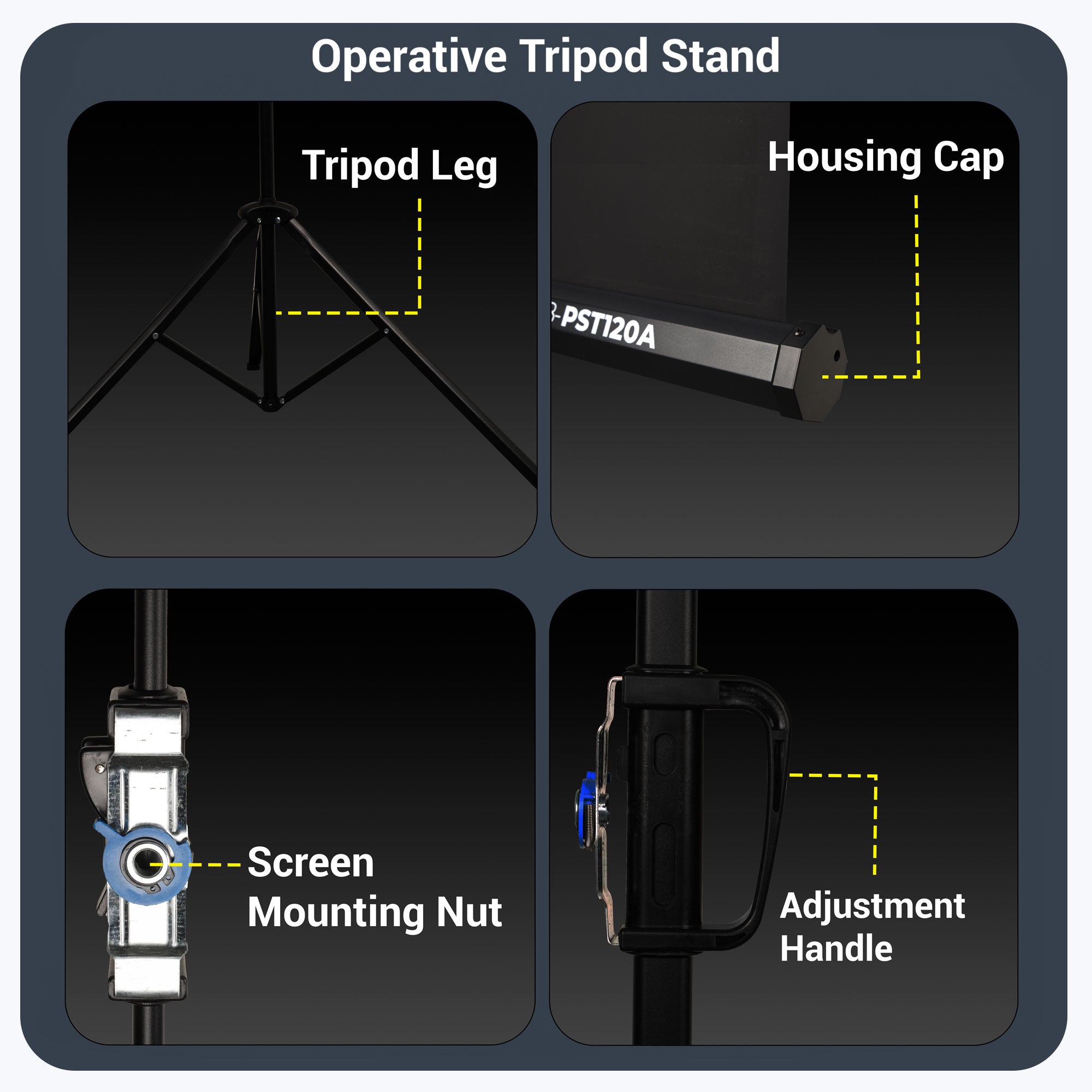 Operative Tripod Stand

Tripod Leg

Housing Cap

-PST120A

Screen Mounting Nut

Adjustment Handle