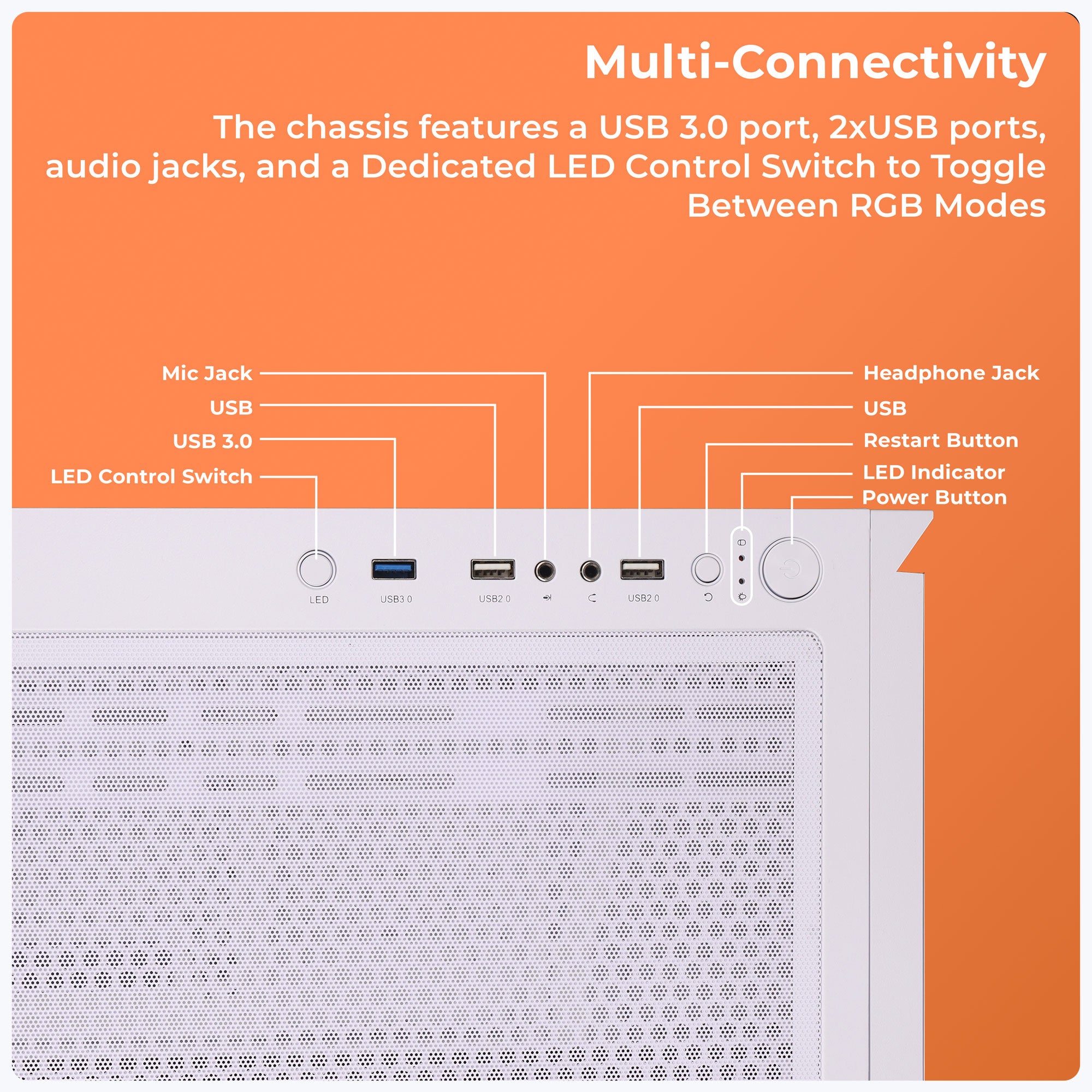 Multi-Connectivity

The chassis features a USB 3.0 port, 2xUSB ports, audio jacks, and a Dedicated LED Control Switch to Toggle Between RGB Modes

Mic Jack
USB
USB 3.0
LED Control Switch

Headphone Jack
USB
Restart Button
LED Indicator
Power Button

LED
USB3.0
USB2.0
USB2.0