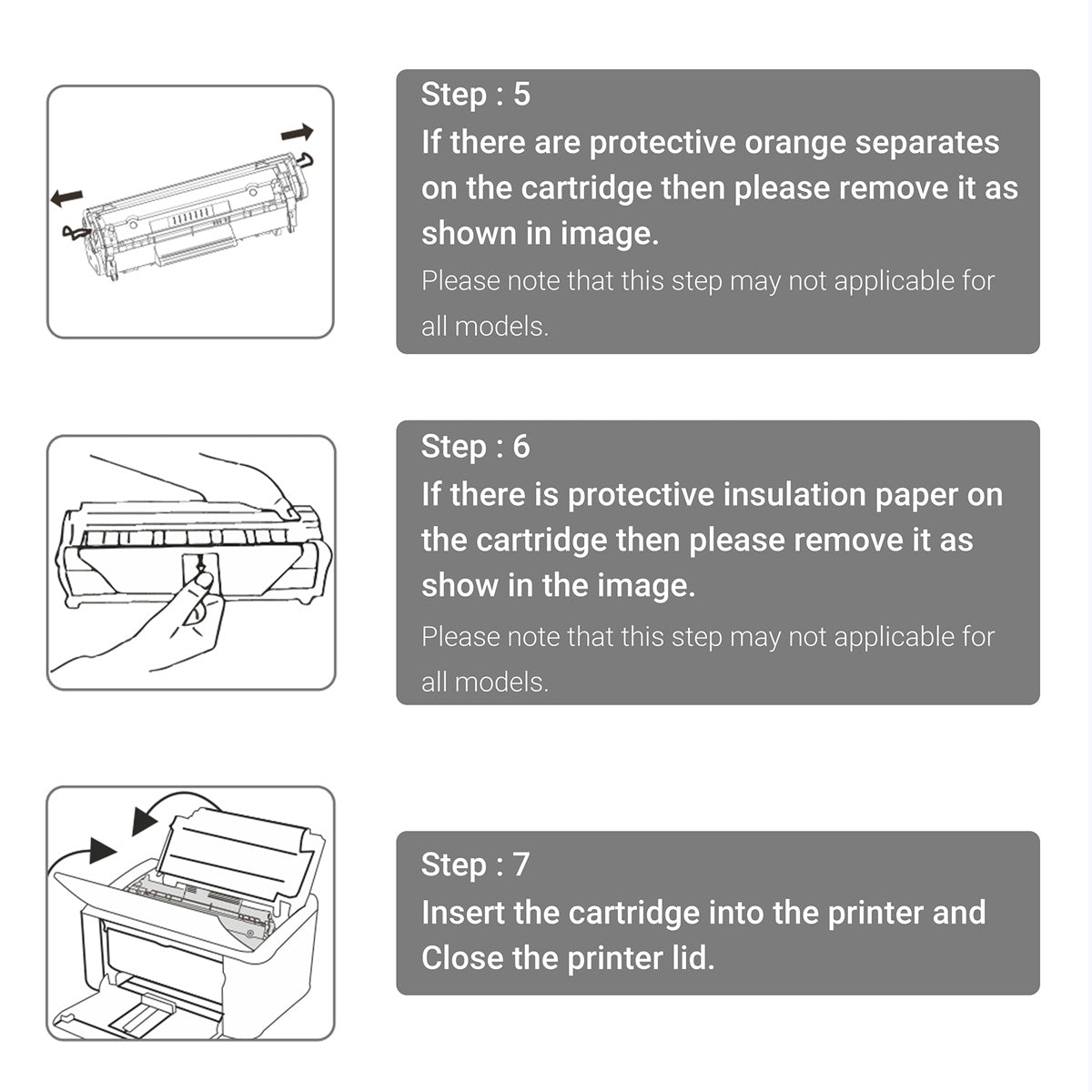 Step : 5
If there are protective orange separates on the cartridge then please remove it as shown in image.
Please note that this step may not applicable for all models.

Step : 6
If there is protective insulation paper on the cartridge then please remove it as show in the image.
Please note that this step may not applicable for all models.

Step : 7
Insert the cartridge into the printer and Close the printer lid.