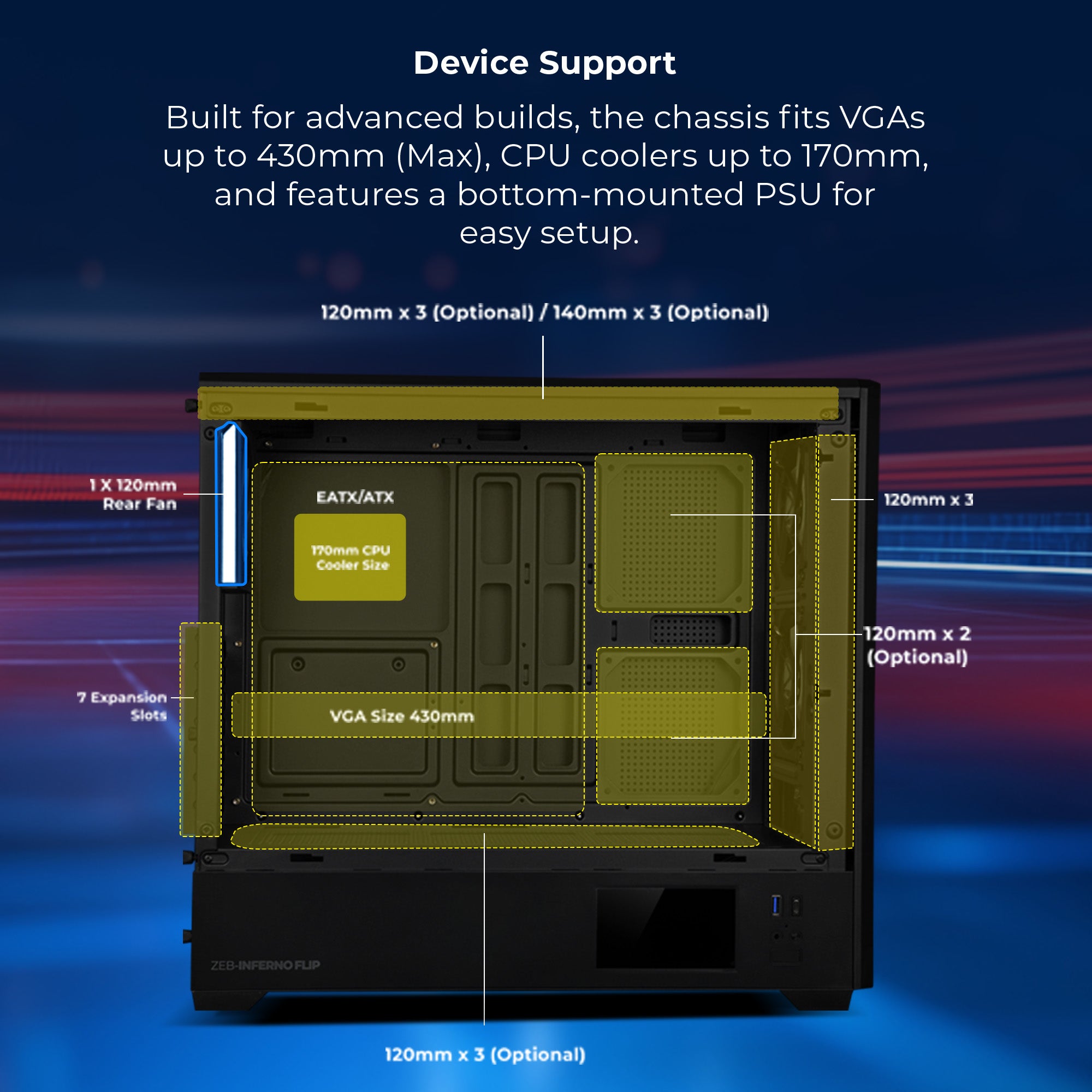 Device Support

Built for advanced builds, the chassis fits VGAs up to 430mm (Max), CPU coolers up to 170mm, and features a bottom-mounted PSU for easy setup.

120mm x 3 (Optional) / 140mm x 3 (Optional)

1 X 120mm Rear Fan

EATX/ATX

170mm CPU Cooler Size

120mm x 3

120mm x 2 (Optional)

7 Expansion Slots

VGA Size 430mm

ZEB-INFERNO FLIP

120mm x 3 (Optional)