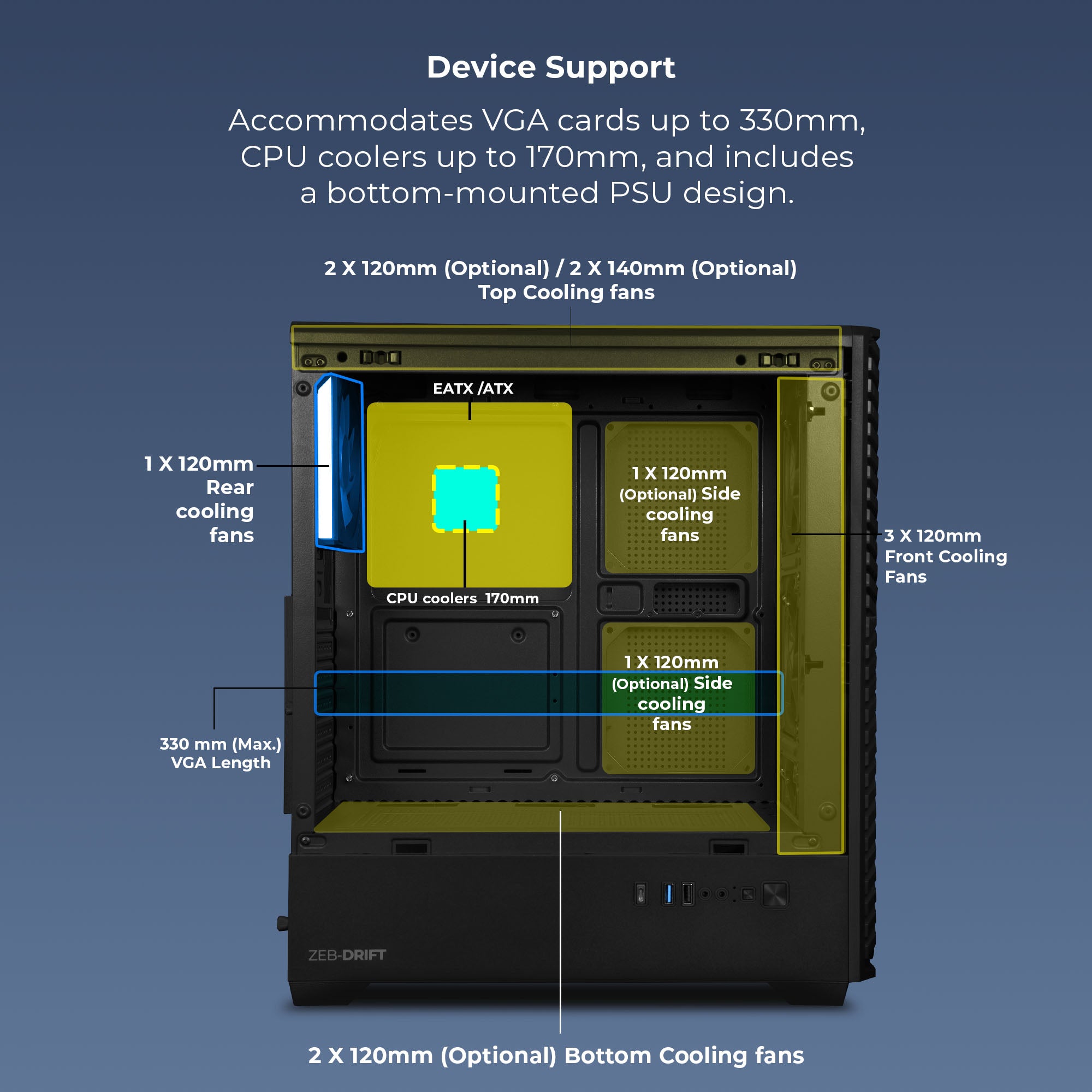 Device Support

Accommodates VGA cards up to 330mm, CPU coolers up to 170mm, and includes a bottom-mounted PSU design.

2 X 120mm (Optional) / 2 X 140mm (Optional) Top Cooling fans

EATX /ATX

1 X 120mm Rear cooling fans

1 X 120mm (Optional) Side cooling fans

3 X 120mm Front Cooling Fans

CPU coolers 170mm

1 X 120mm (Optional) Side cooling fans

330 mm (Max.) VGA Length

ZEB-DRIFT

2 X 120mm (Optional) Bottom Cooling fans