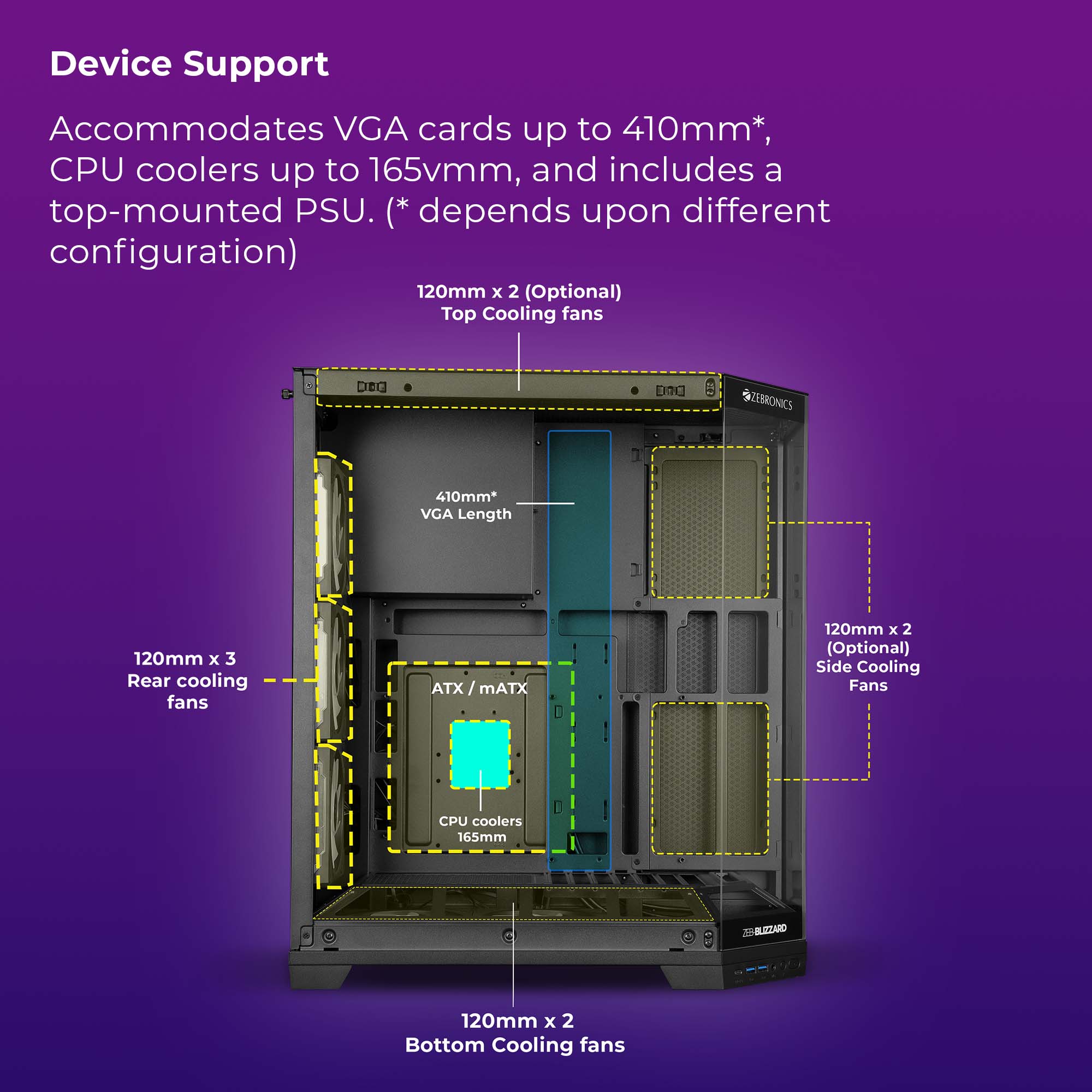 Device Support

Accommodates VGA cards up to 410mm*, CPU coolers up to 165vmm, and includes a top-mounted PSU. (* depends upon different configuration)

120mm x 2 (Optional)
Top Cooling fans

ZEBRONICS

410mm*
VGA Length

120mm x 3
Rear cooling fans

ATX / mATX

CPU coolers
165mm

120mm x 2
(Optional)
Side Cooling Fans

ZEB-BLIZZARD

120mm x 2
Bottom Cooling fans