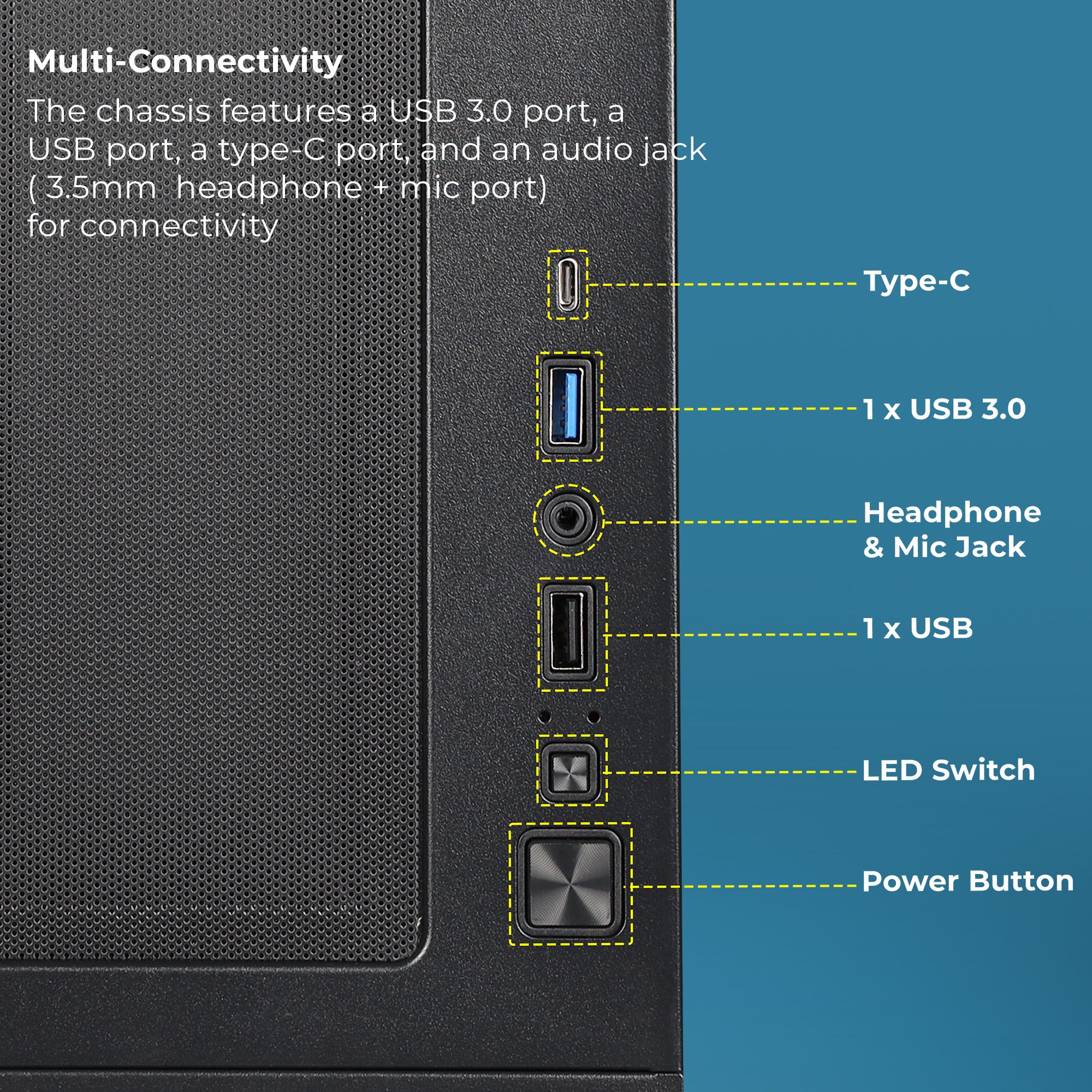 Multi-Connectivity

The chassis features a USB 3.0 port, a USB port, a type-C port, and an audio jack ( 3.5mm  headphone + mic port) for connectivity

Type-C

1 x USB 3.0

Headphone & Mic Jack

1 x USB

LED Switch

Power Button