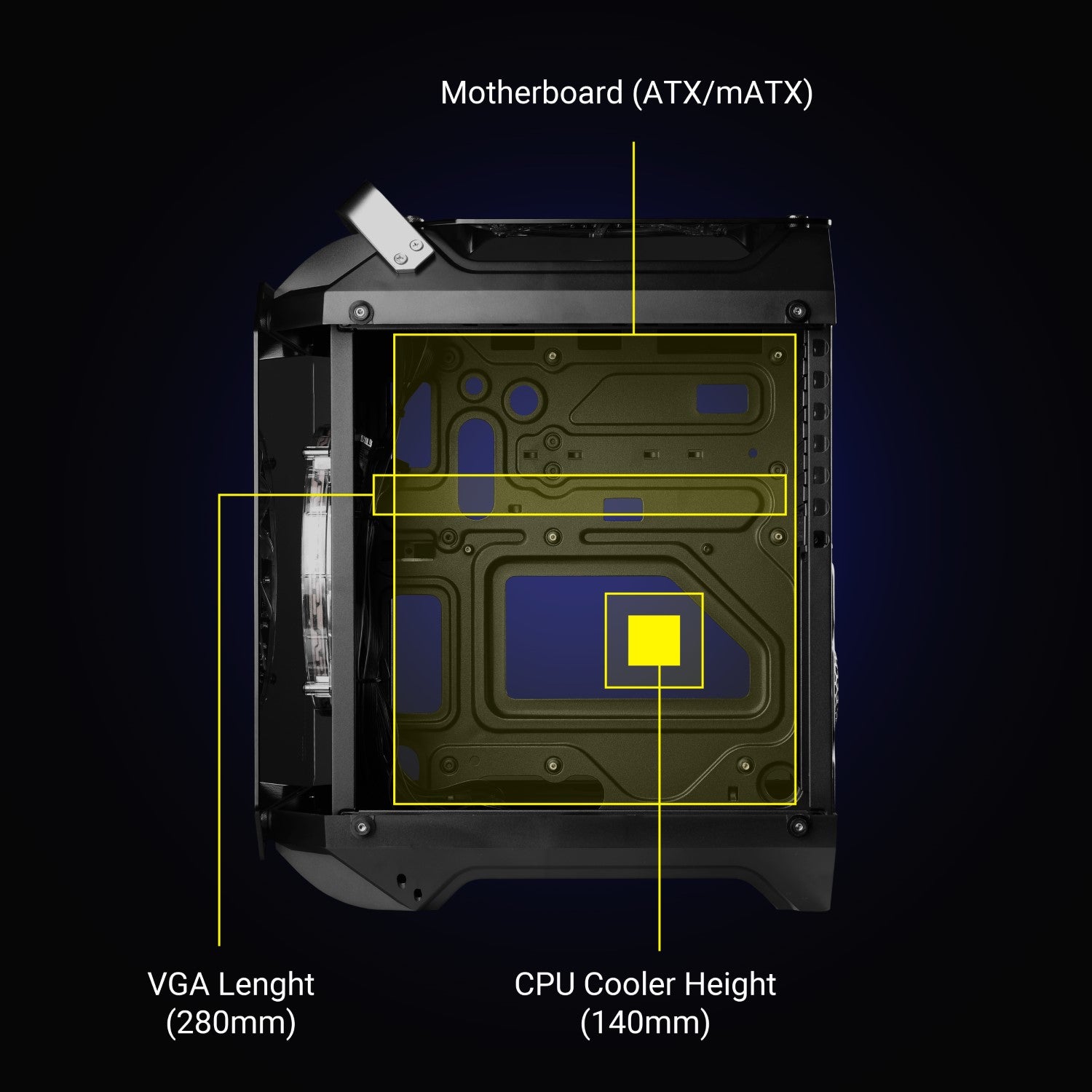 Motherboard (ATX/mATX)

VGA Lenght
(280mm)

CPU Cooler Height
(140mm)