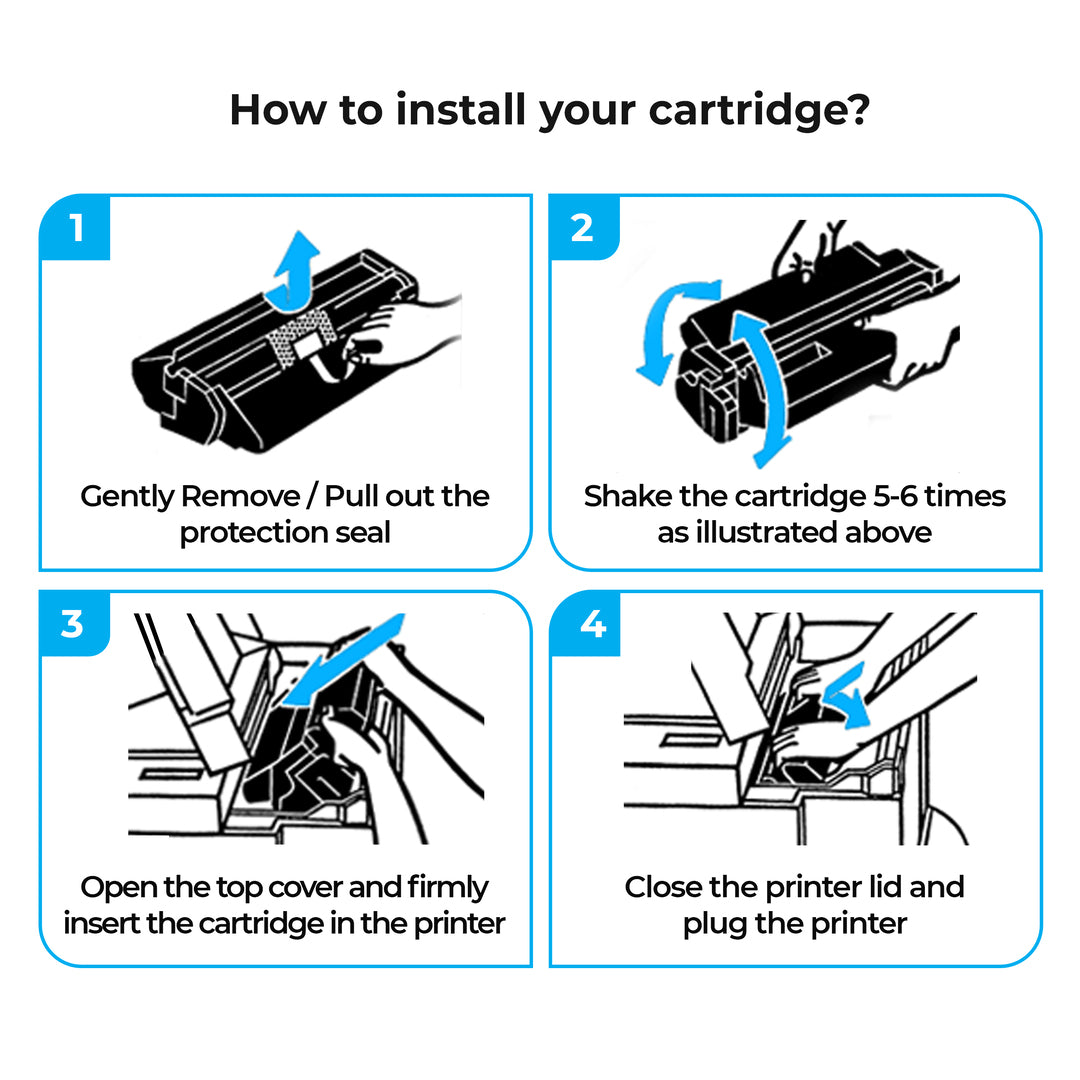 How to install your cartridge?

1

Gently Remove / Pull out the protection seal

2

Shake the cartridge 5-6 times as illustrated above

3

Open the top cover and firmly insert the cartridge in the printer

4

Close the printer lid and plug the printer