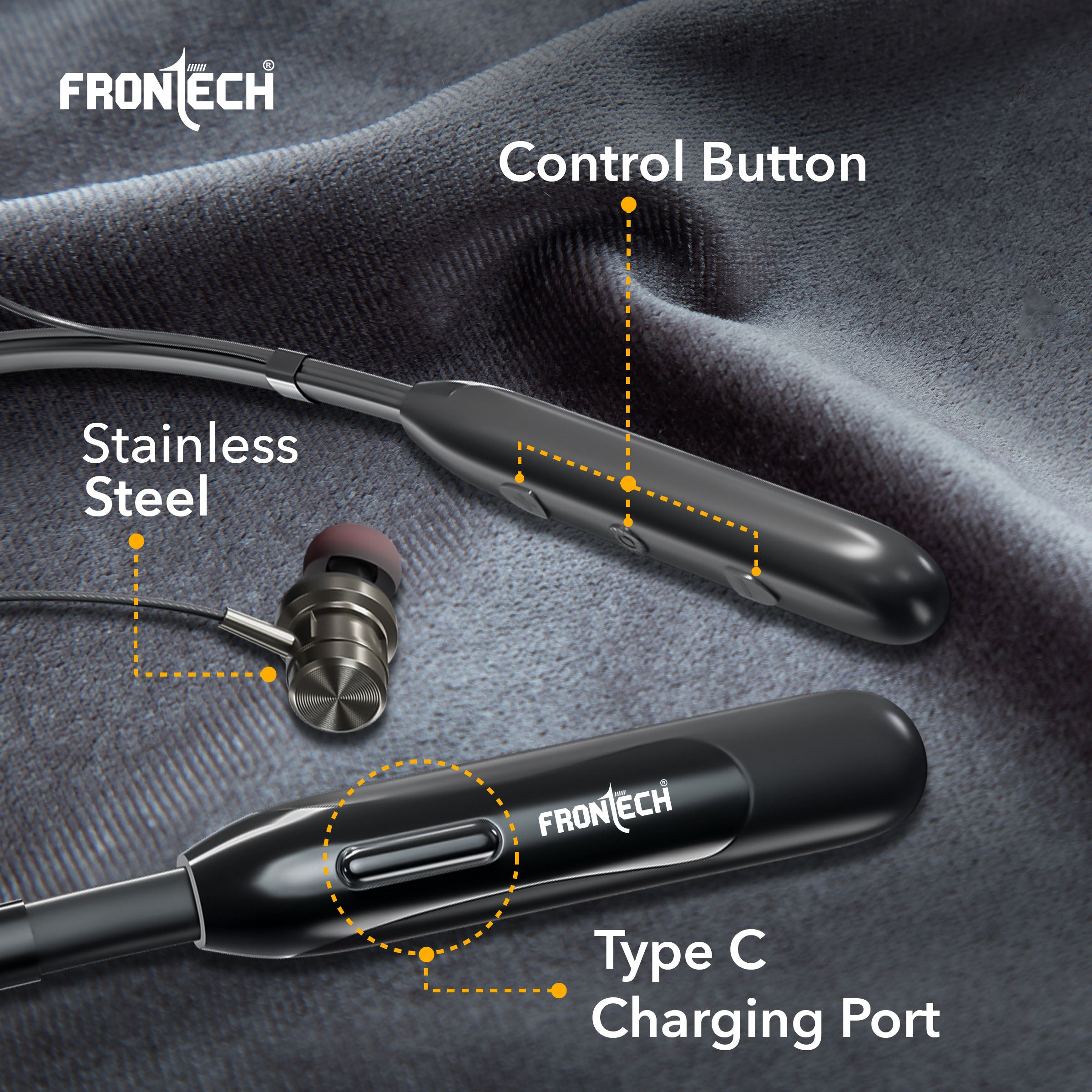 FRONTECH®

Control Button

Stainless Steel

FRONTECH®

Type C Charging Port