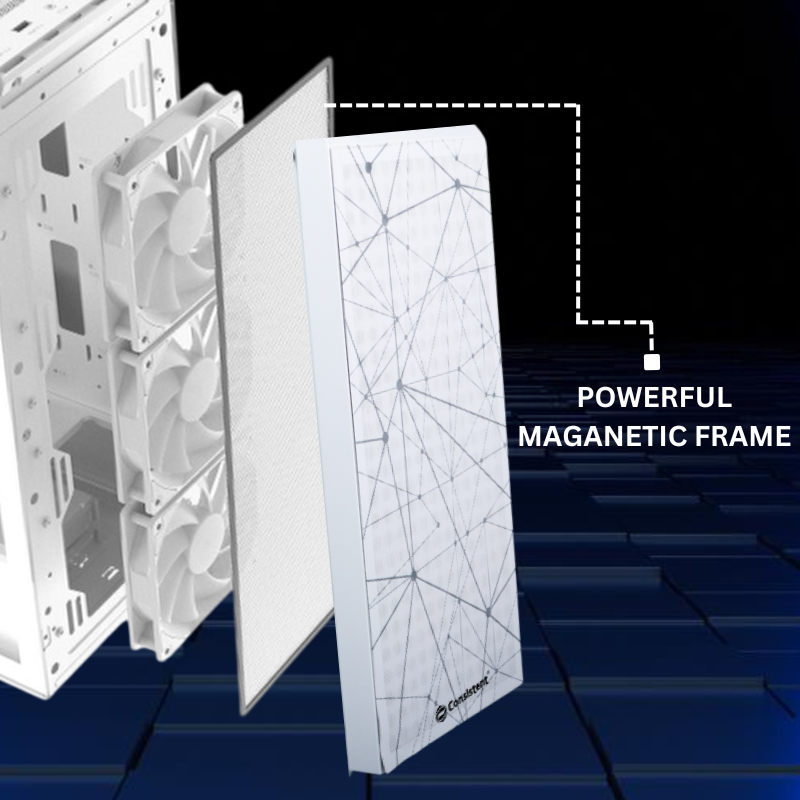 POWERFUL MAGANETIC FRAME

Consistent